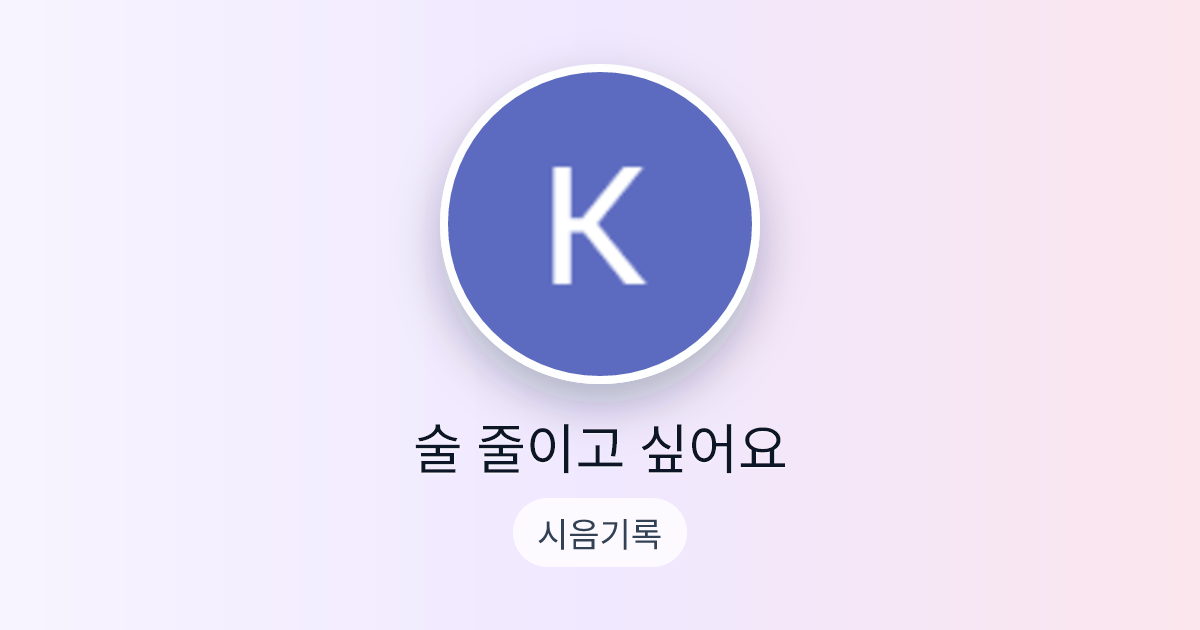 K

술 줄이고 싶어요

시음기록